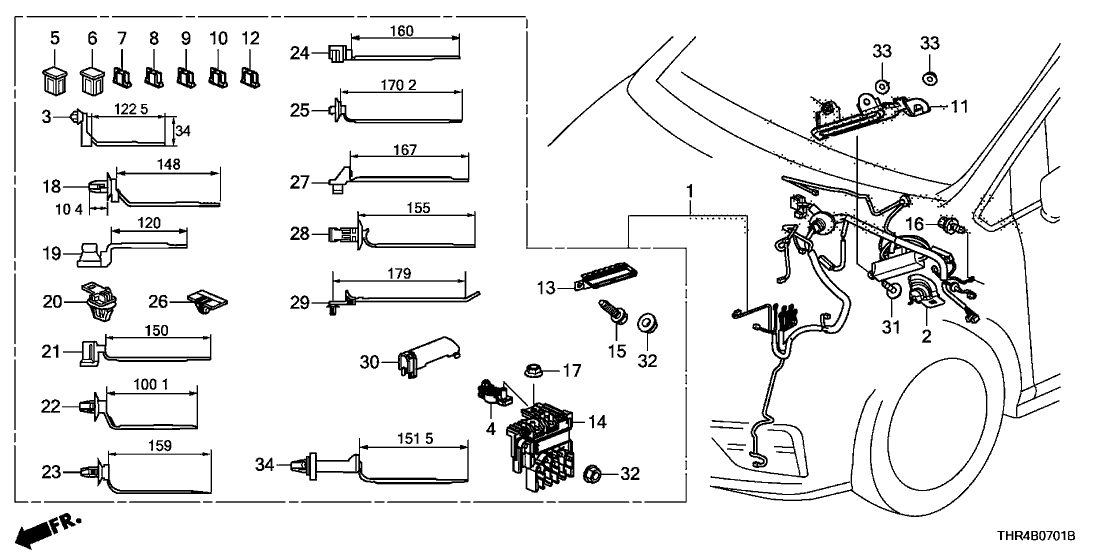 5 6 7 8 9 10 12

3 122 5 34

18 148 10 4

19 120

20 26

21 150

22 100 1

23 159

24 160

25 170 2

27 167

28 155

29 179

30

34 151 5

13

15 32

17

4 14

32

1

33 33

11

16

31 2

FR.

THR4B0701B