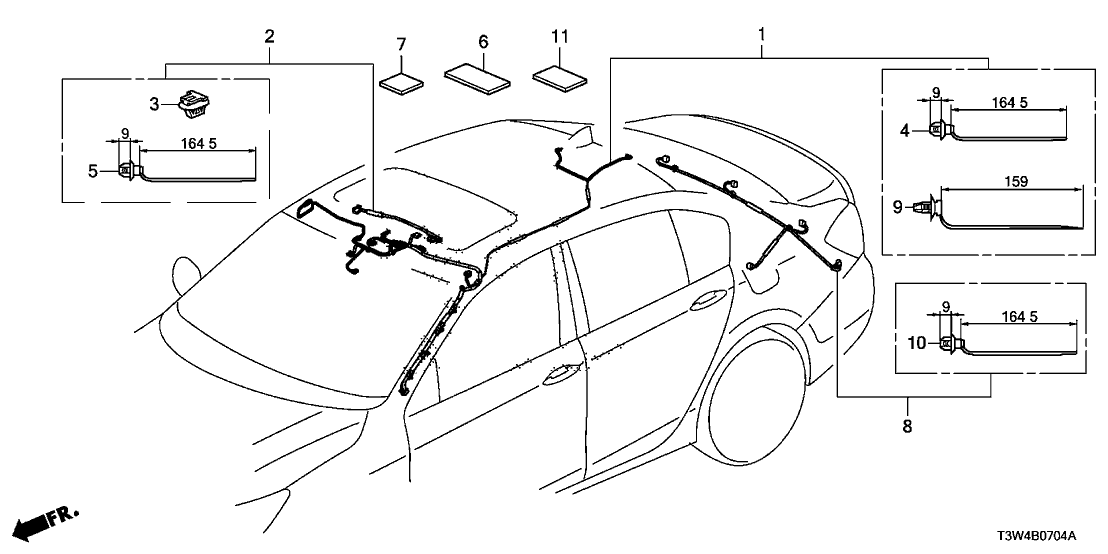 2
7
6
11
1
3
9
164 5
5
9
164 5
4
159
9
9
164 5
10
8
FR.
T3W4B0704A