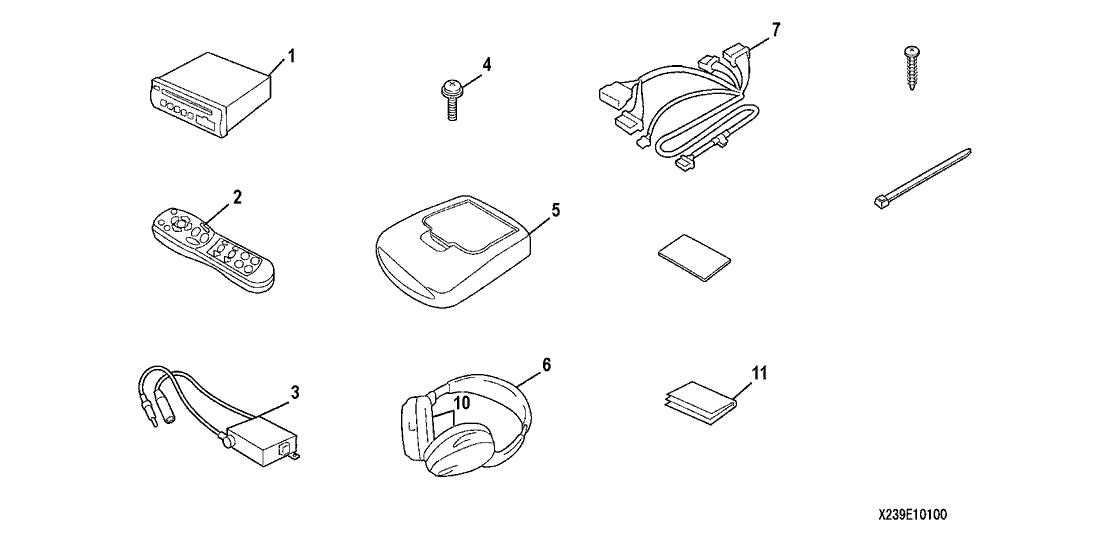 1
4
7
2
5
3
6
10
11
X239E10100