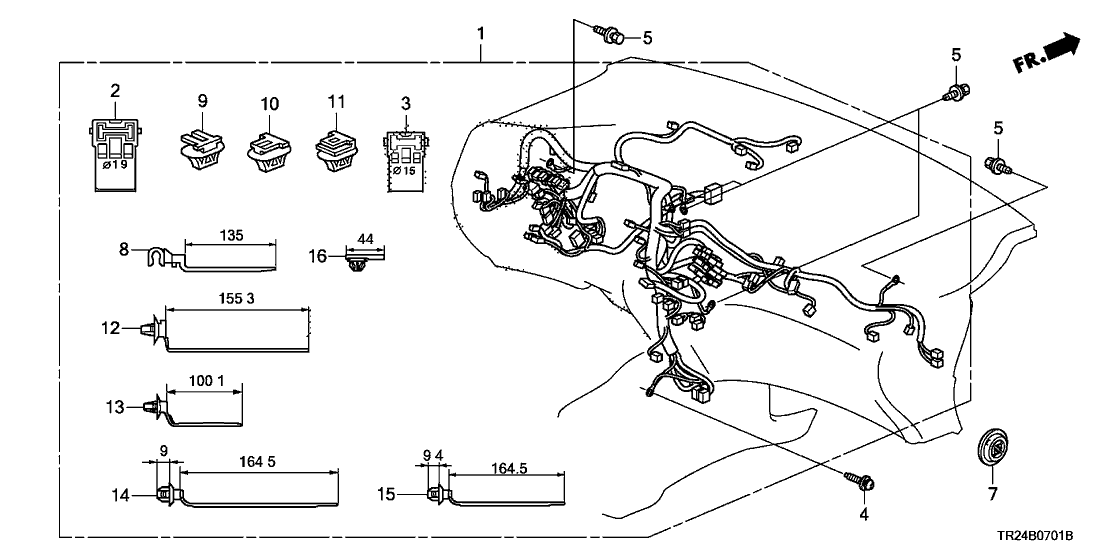 1
5
5
5
FR.
2
9
10
11
3
ø19
ø15
8
135
16
44
12
155 3
13
100 1
9
164 5
14
9 4
164.5
15
4
7
TR24B0701B