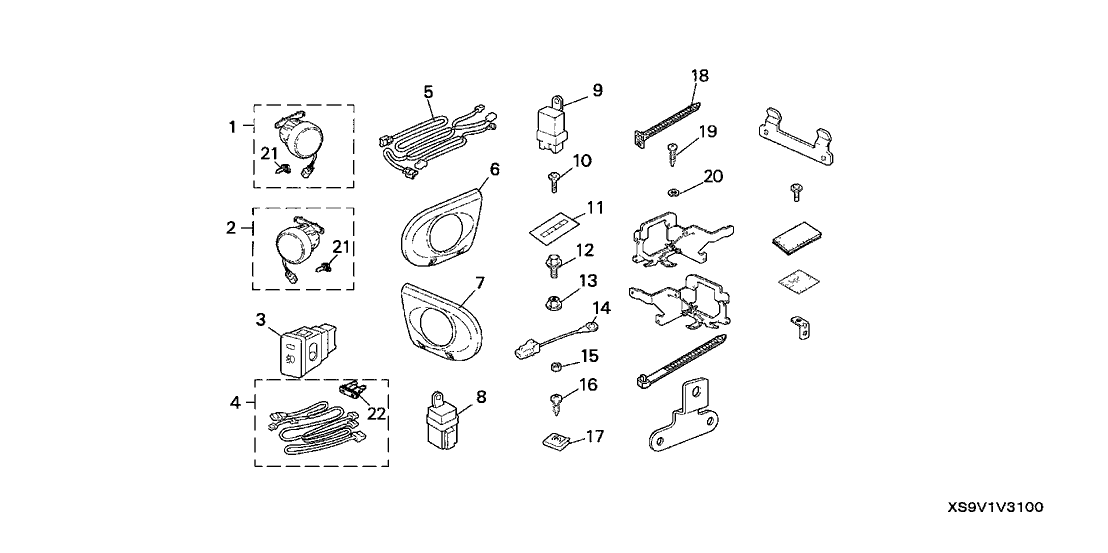 1
21
2
21
3
4
22
5
6
7
8
9
10
11
12
13
14
15
16
17
18
19
20
XS9V1V3100