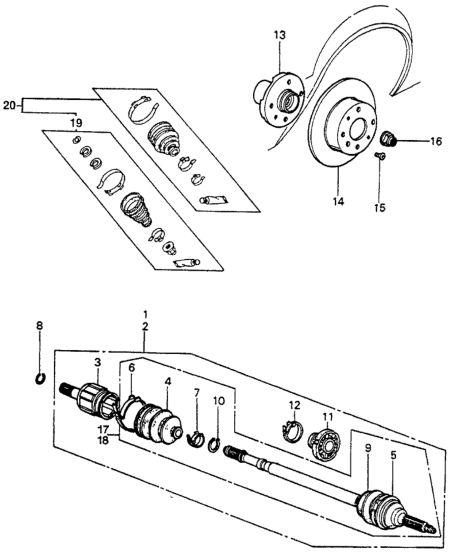 13
20
19
16
14
15
1
2
8
3
6
4
7
10
12
11
17
18
9
5