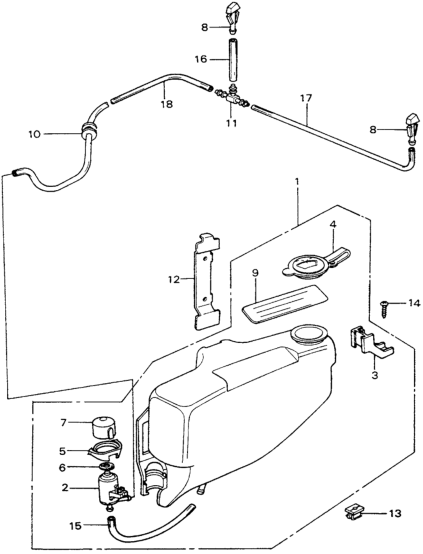 8
16
18
17
11
10
8
1
4
12
9
14
3
7
5
6
2
15
13