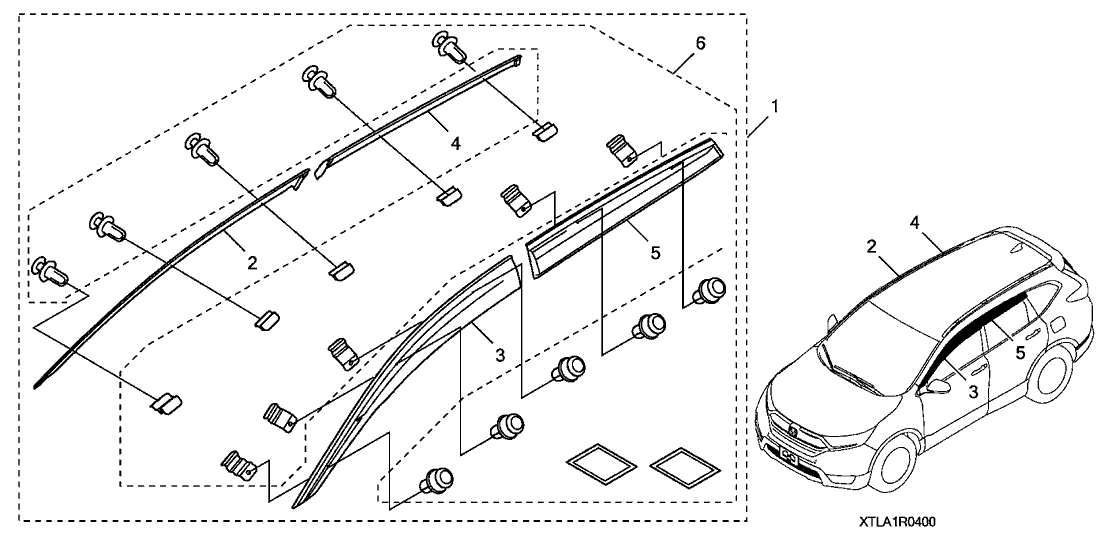 6
1
4
2
5
3
2
4
5
3
XTLA1R0400