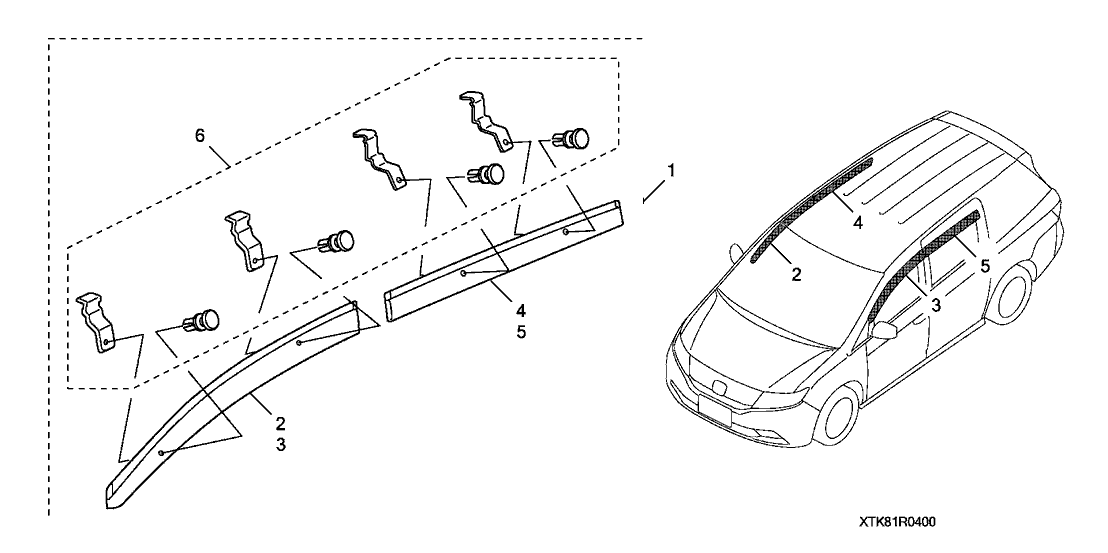 6
1
4
5
2
3
4
2
5
3
XTK81R0400