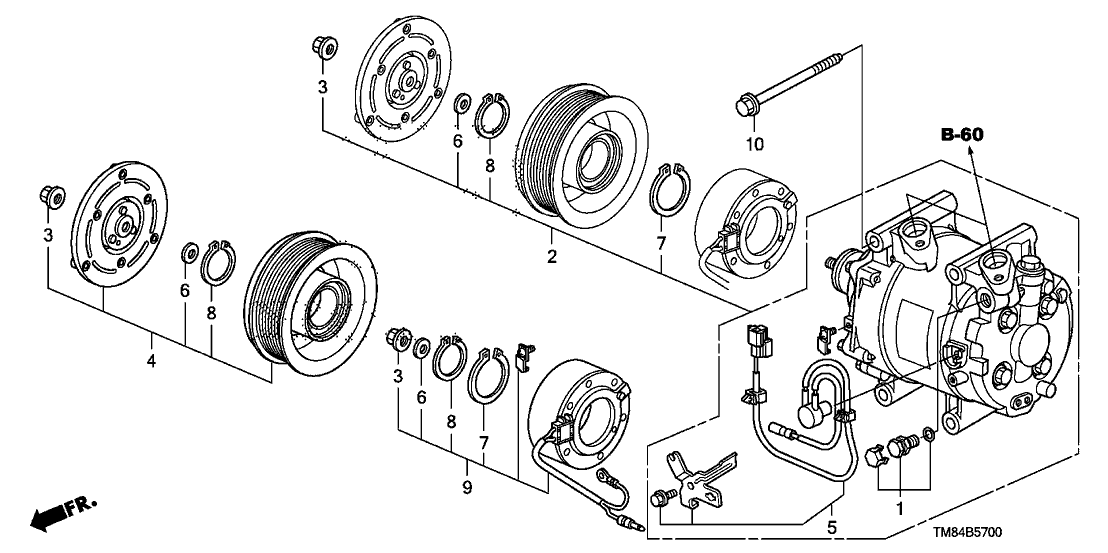 3
6
8
2
7
10
B-60
3
6
8
4
3
6
8
7
9
5
1
FR.
TM84B5700