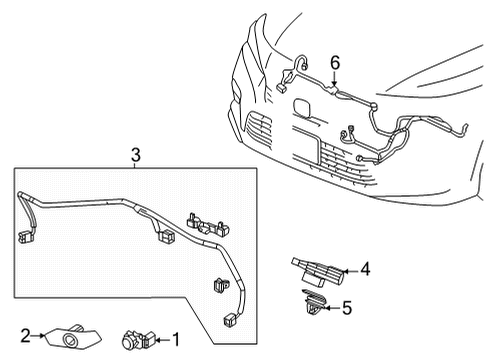 6
3
4
5
2
1