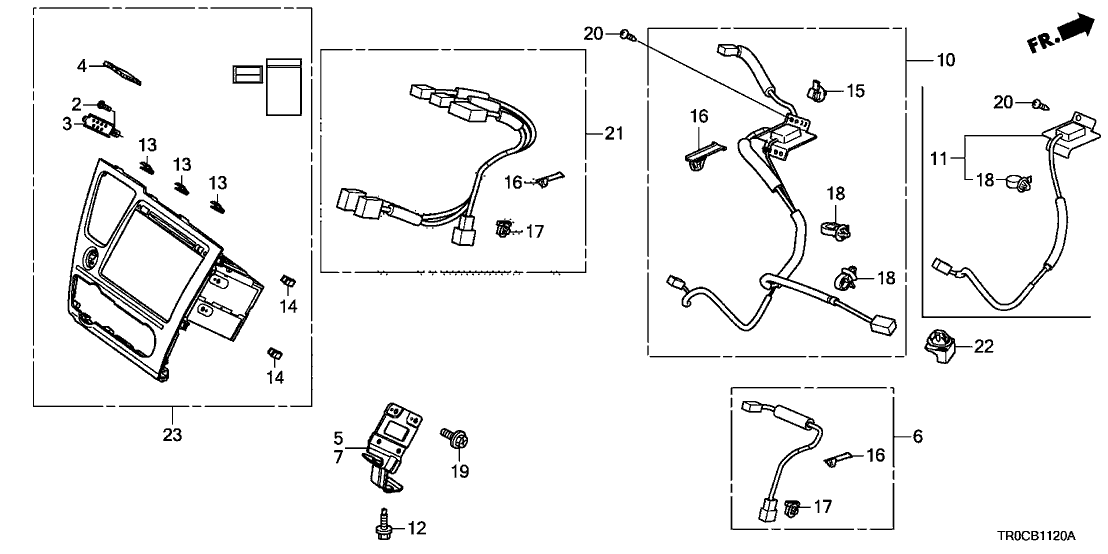 FR.

4
2
3
13
13
13
14
14
23

21
16
17

20
10
15
16
18
18

20
11
18
22

5
7
19
12

6
16
17

TR0CB1120A