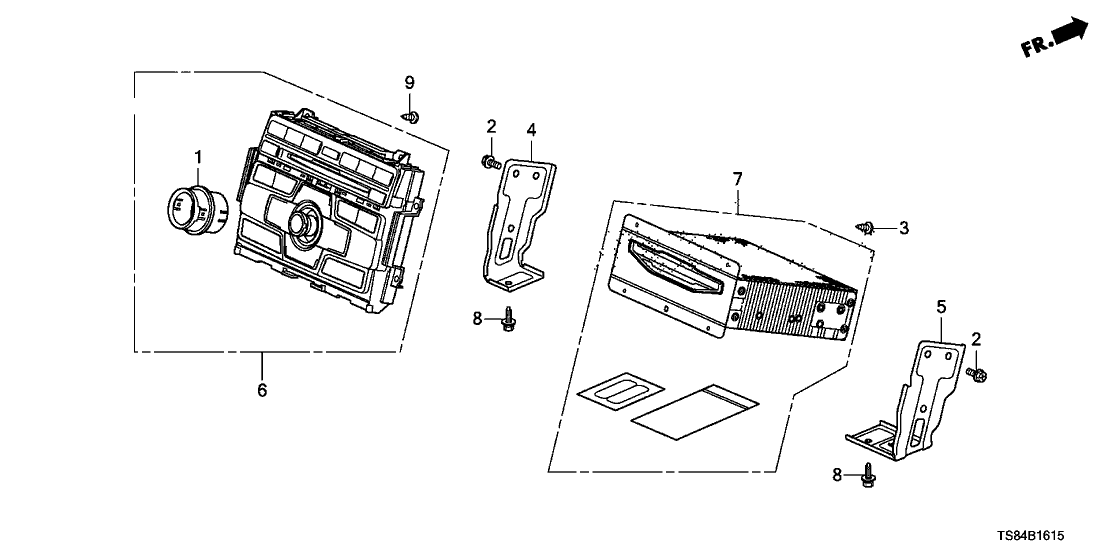 FR.

9

1

2

4

7

3

8

6

5

2

8

TS84B1615