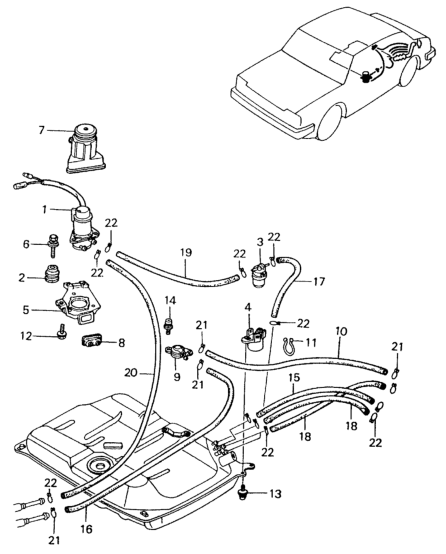 7
1
22
6
22
2
5
12
8
19
22
3
22
17
14
4
22
21
11
10
21
9
21
20
15
18
18
22
22
13
22
16
21