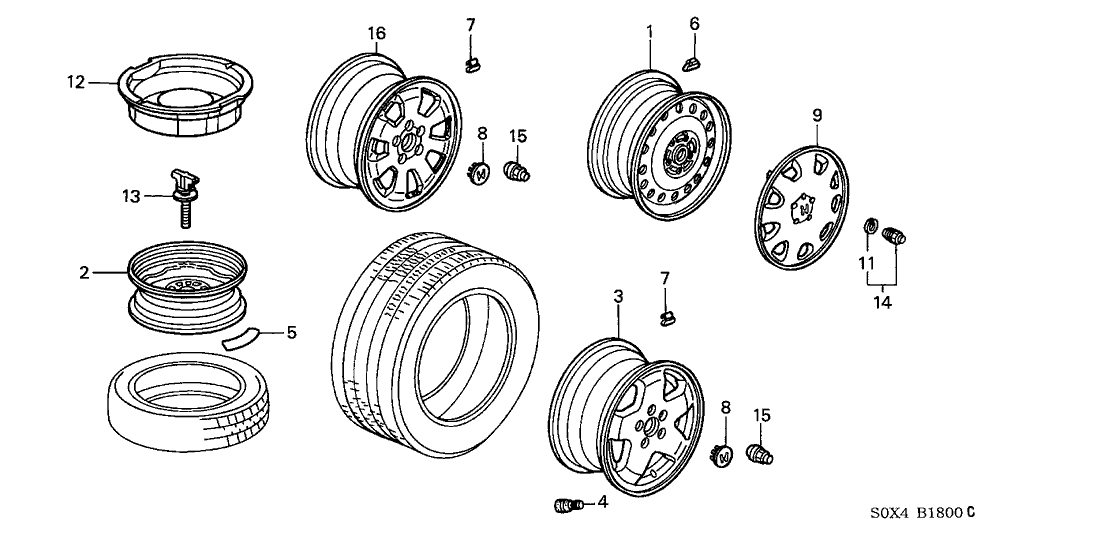 16
7
1
6
12
8
15
9
13
11
14
2
7
3
5
8
15
4
S0X4 B1800 C