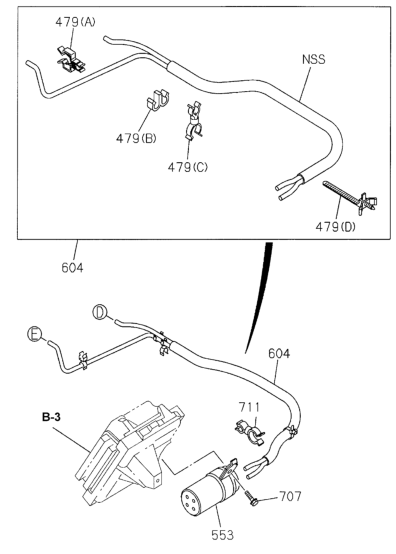 479(A)
NSS
479(B)
479(C)
479(D)
604
D
E
604
711
B-3
707
553