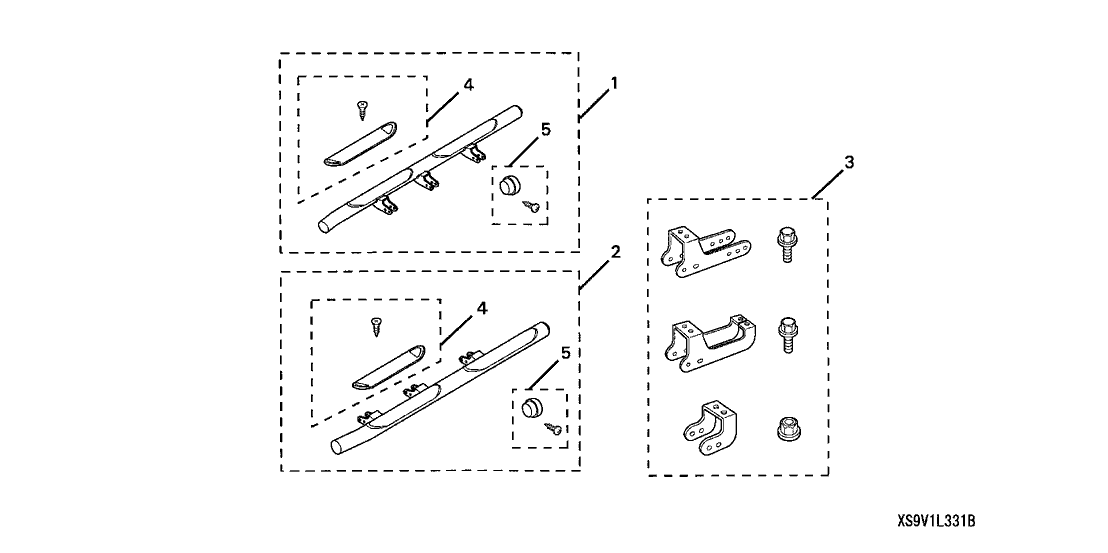 4
1
5
3
2
4
5
XS9V1L331B