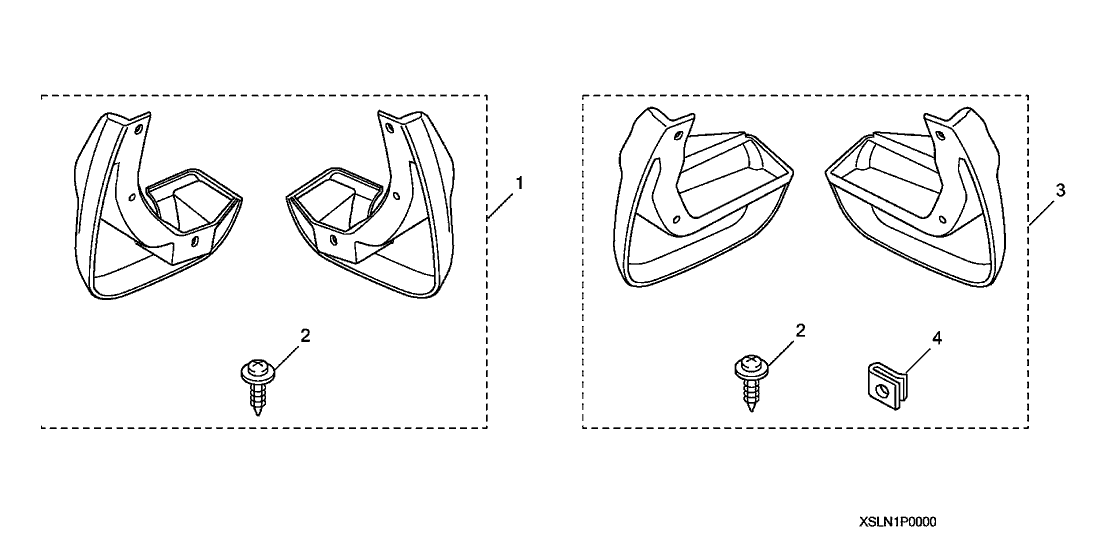 1
2
3
2
4
XSLN1P0000