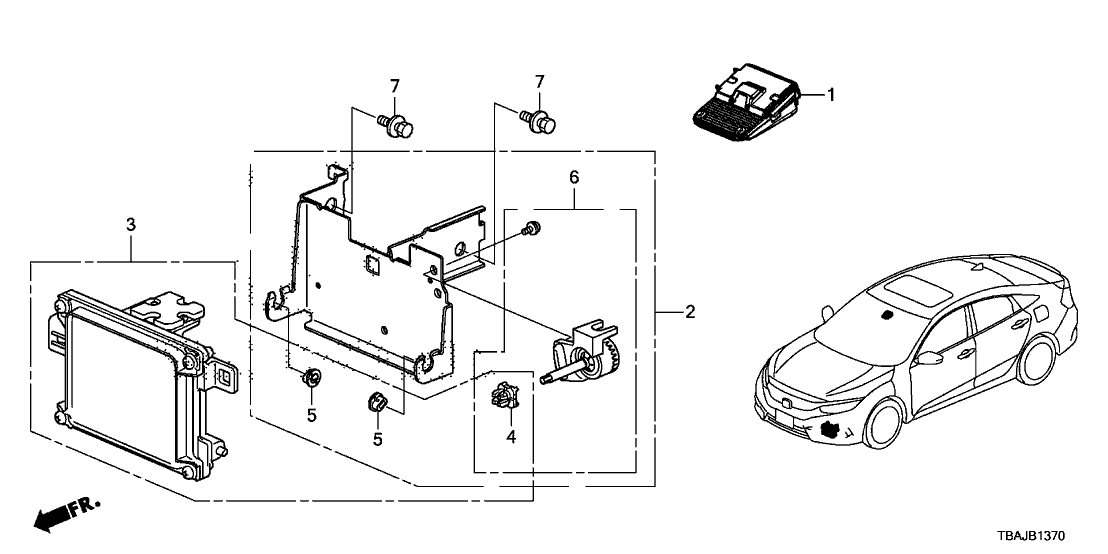 7
7
1
6
3
2
5
5
4
FR.
TBAJB1370