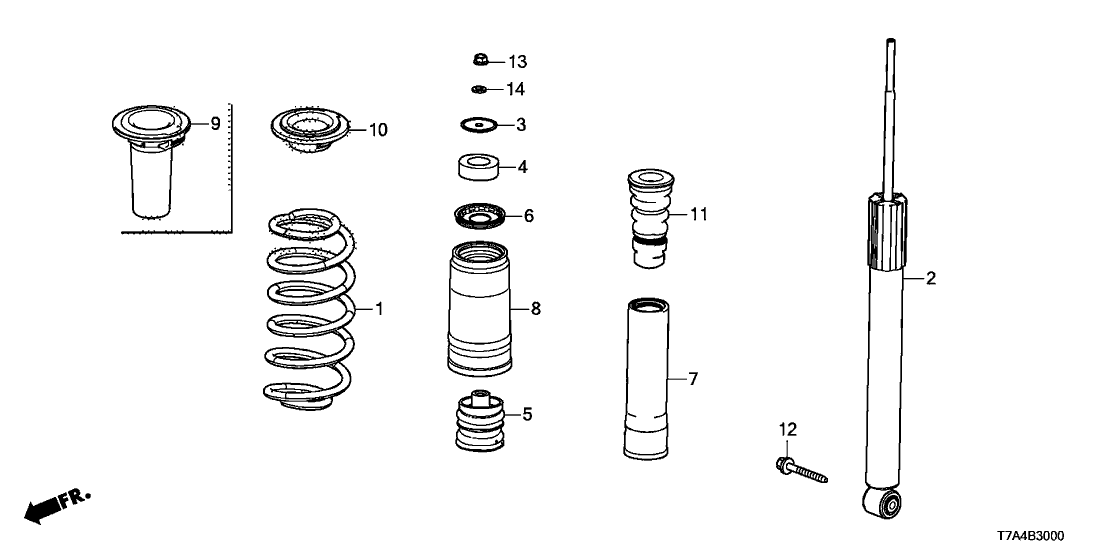 13
14
9
10
3
4
6
11
2
1
8
7
5
12
FR.
T7A4B3000