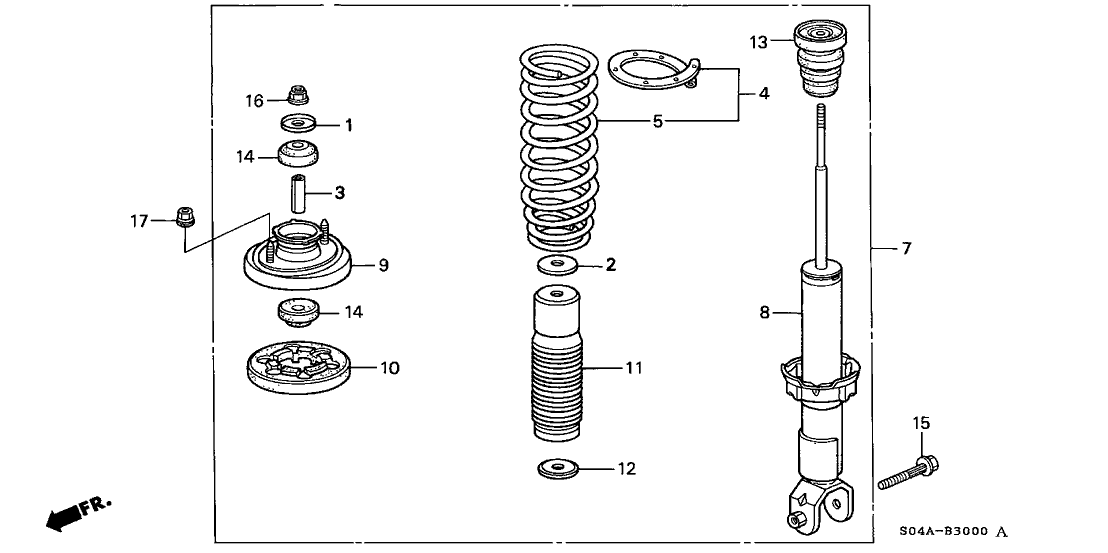 16
1
14
3
17
9
14
10
5
4
2
11
12
13
7
8
15
FR.
S04A-B3000 A