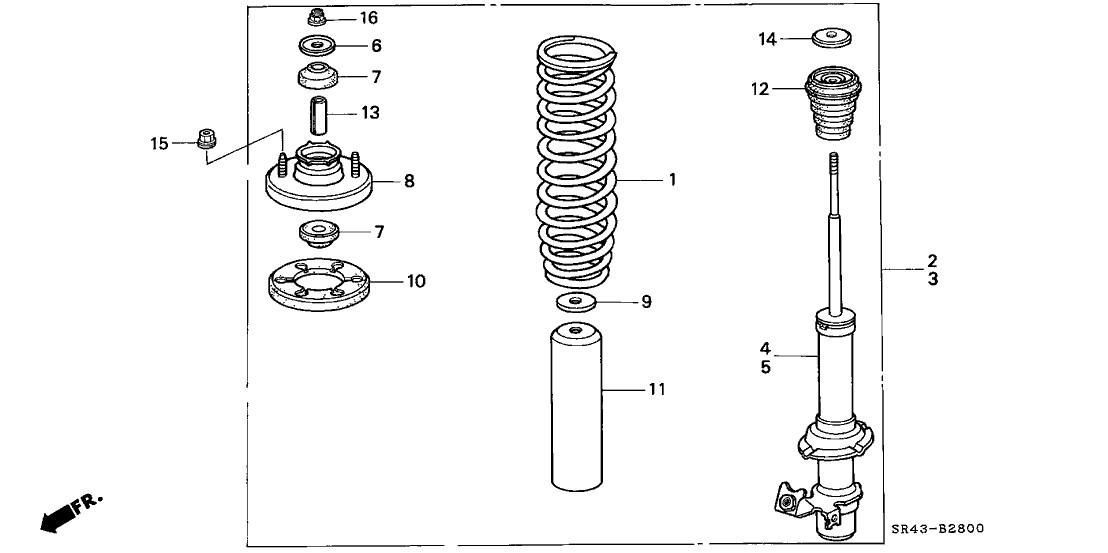 16
6
7
13
15
8
7
10
1
9
11
14
12
2
3
4
5
FR.
SR43-B2800