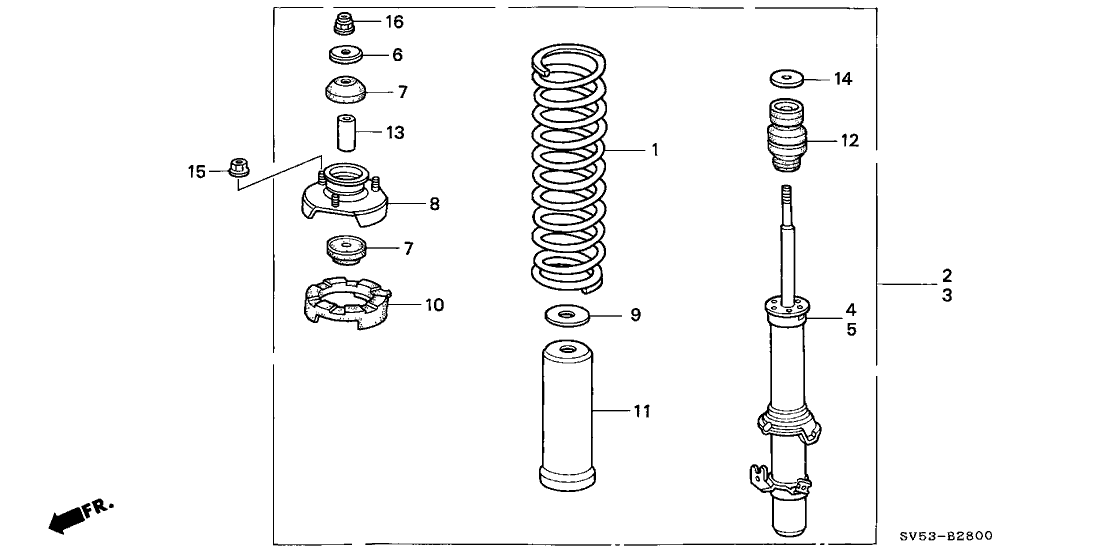 16
6
7
13
15
8
7
10
1
9
11
14
12
2
3
4
5
FR.
SV53-B2800