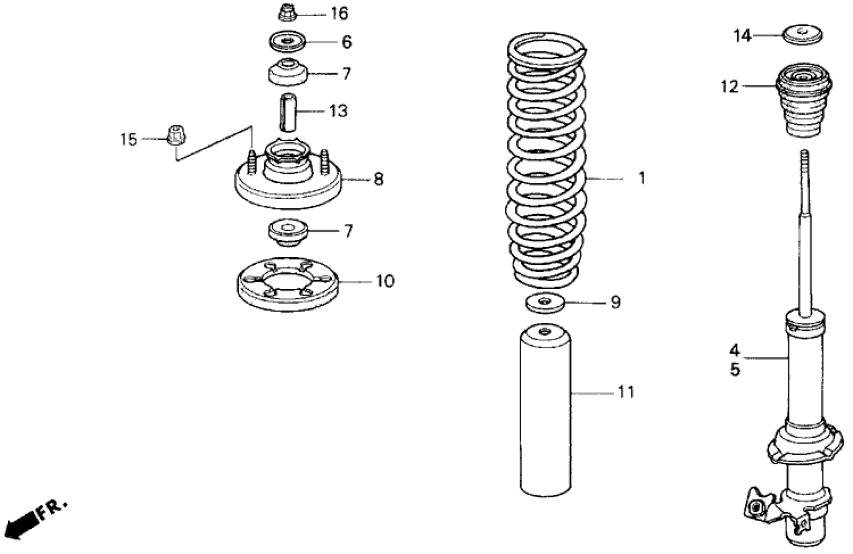 16
6
7
13
15
8
7
10
1
9
11
14
12
4
5
FR.