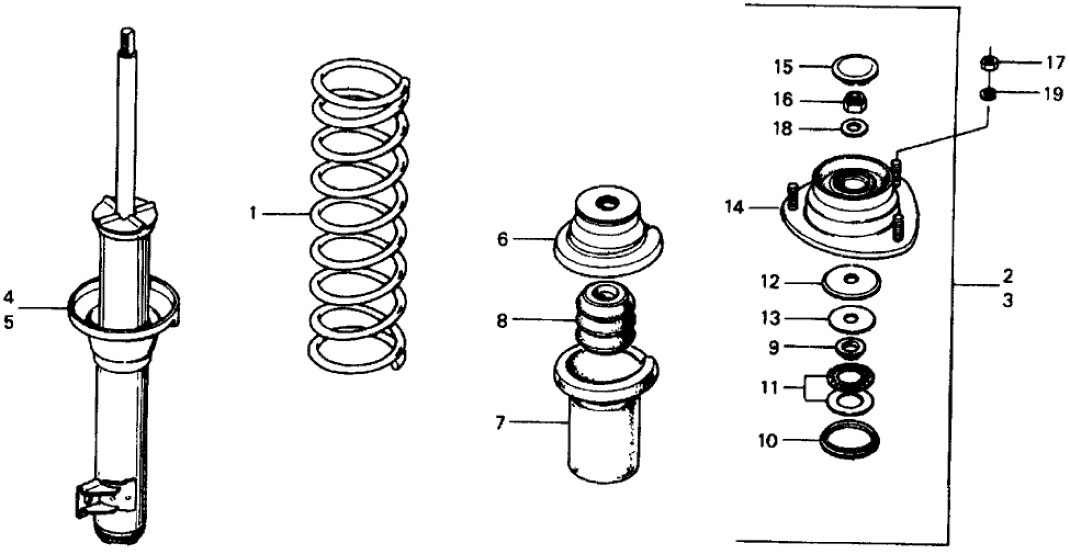 4
5
1
6
8
7
15
16
18
14
12
13
9
11
10
17
19
2
3