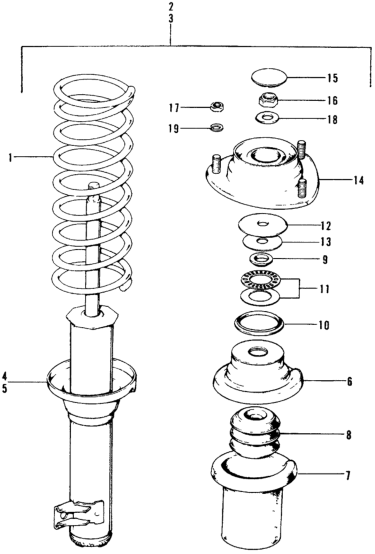 2
3
15
17
16
19
18
1
14
12
13
9
11
10
4
5
6
8
7