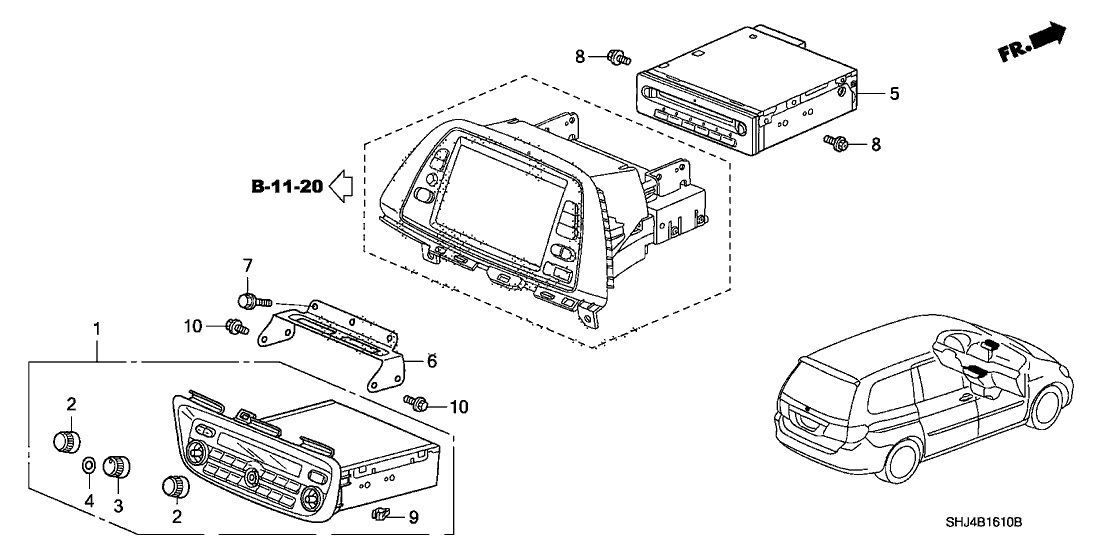 FR.

8
5
8
B-11-20
7
10
6
1
10
2
4
3
2
9

SHJ4B1610B