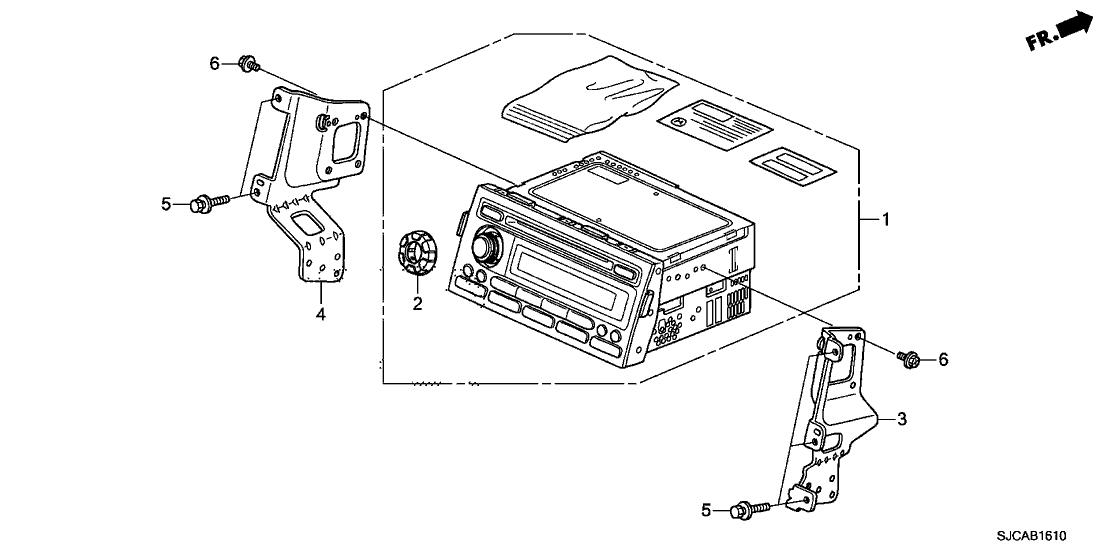 FR.

6

5

4

2

1

6

3

5

SJCAB1610