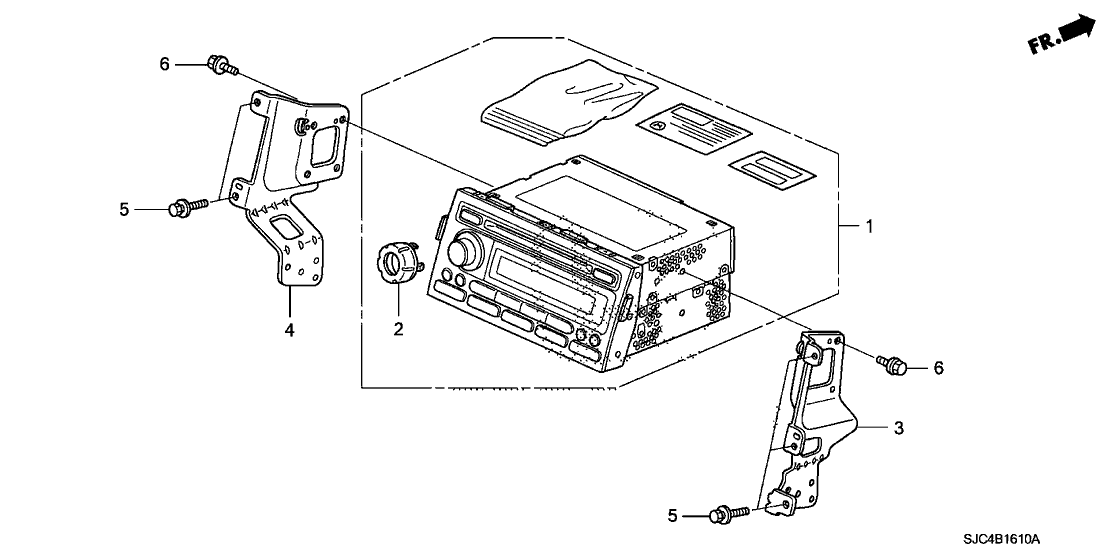 FR.

6

5

4

2

1

6

3

5

SJC4B1610A