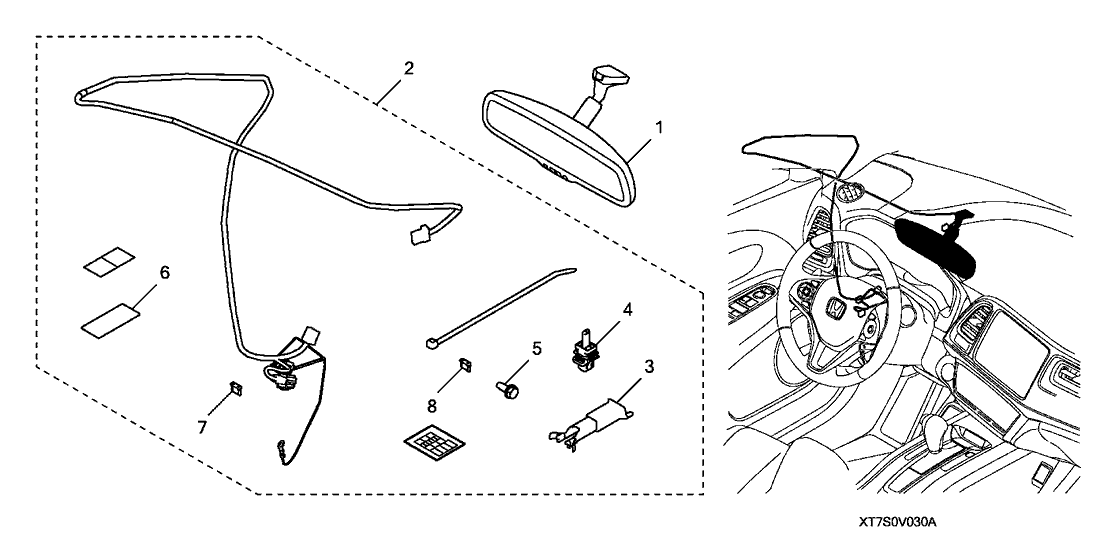 2
1
6
4
5
3
8
7
XT7S0V030A