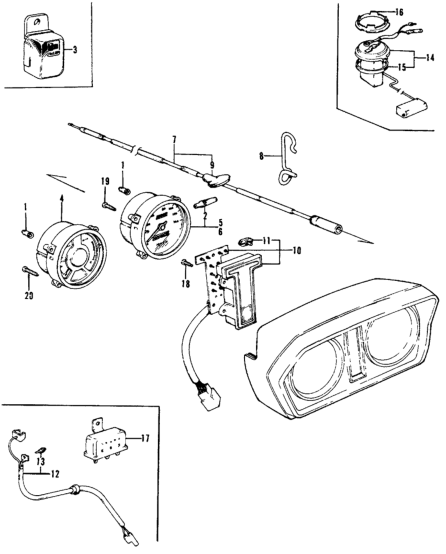 3
16
14
15
7
9
8
1
19
1
4
2
5
6
11
10
18
20
17
13
12