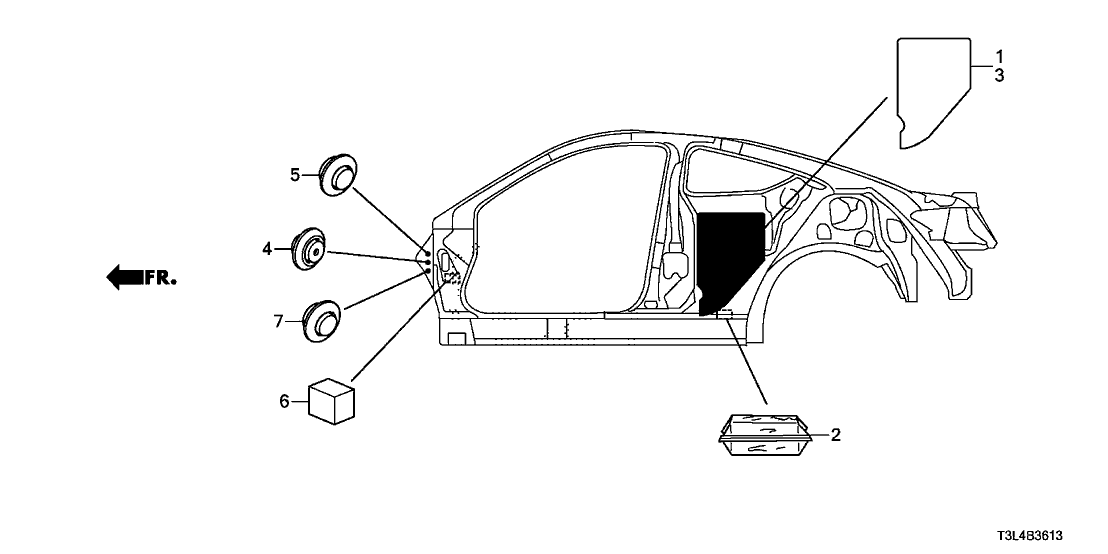 1
3
5
4
FR.
7
6
2
T3L4B3613