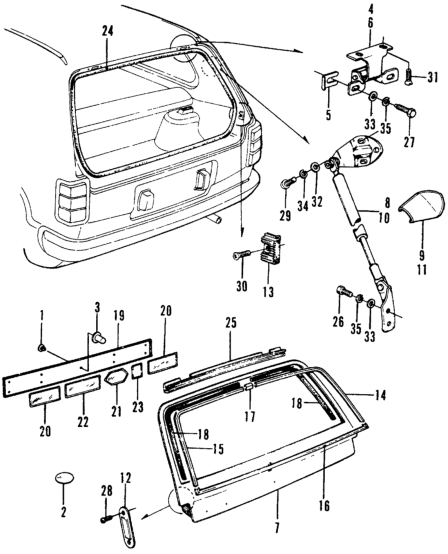 24
4
6
31
5
33
35
27
29
34
32
8
10
9
11
30
13
26
35
33
1
3
19
20
25
20
22
21
23
17
18
14
18
15
16
2
28
12
7