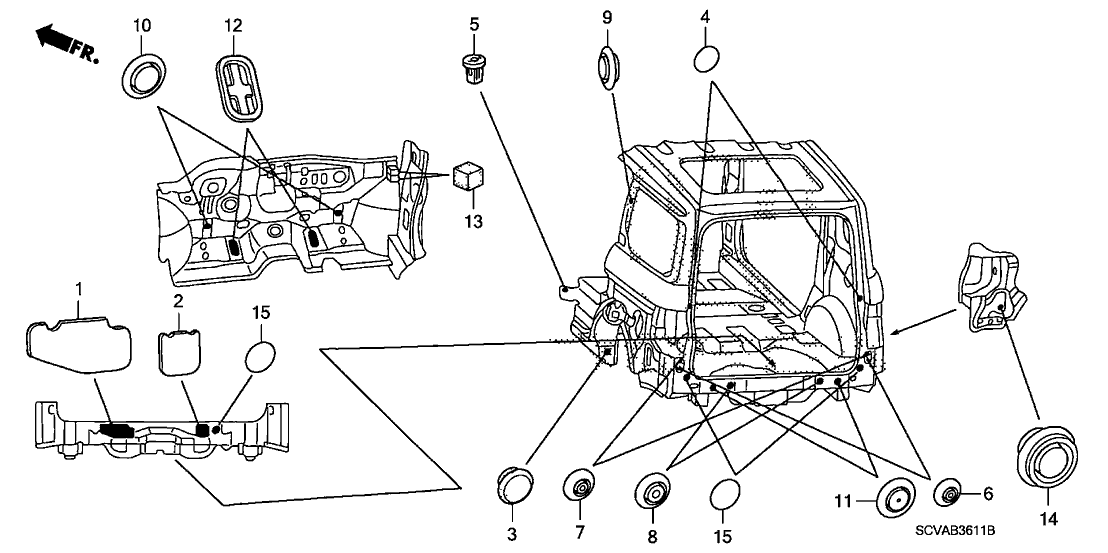 FR.
10
12
5
9
4
13
1
2
15
3
7
8
15
11
6
14
SCVAB3611B