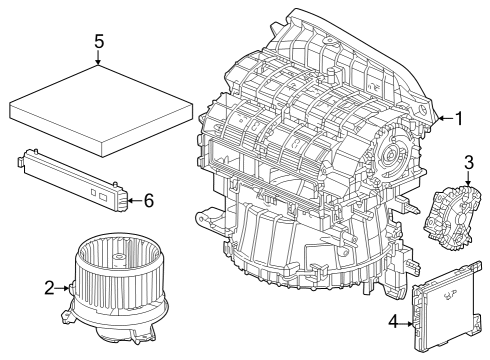 5
1
3
6
2
4