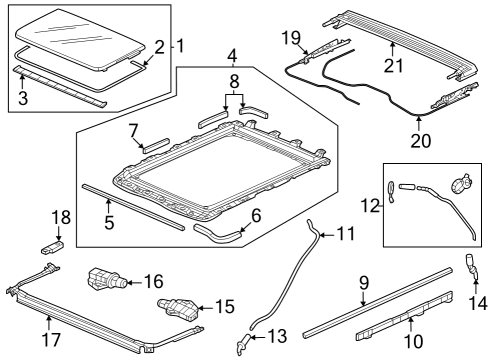 2
1
3
4
8
7
5
6
19
21
20
12
18
11
16
15
17
13
9
10
14