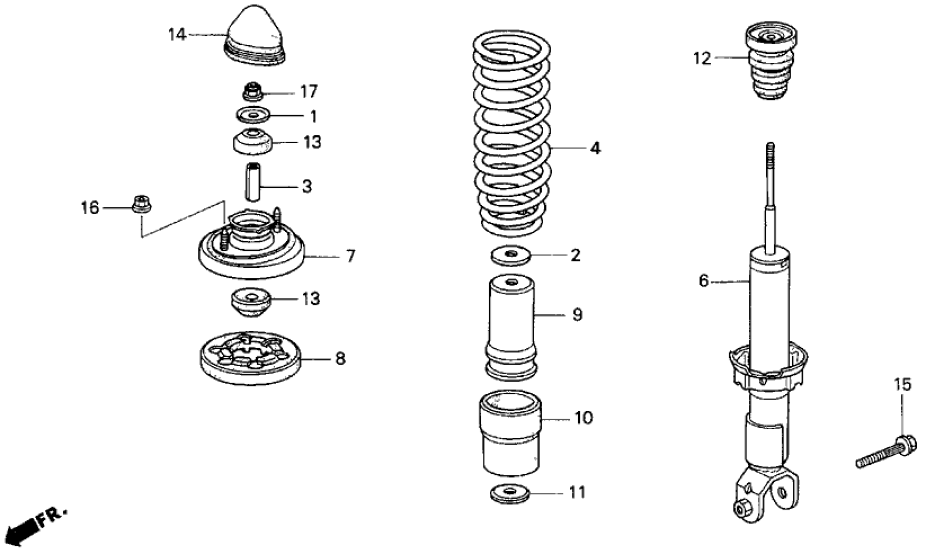 14
17
1
13
3
16
7
13
8
4
2
9
10
11
12
6
15
FR.