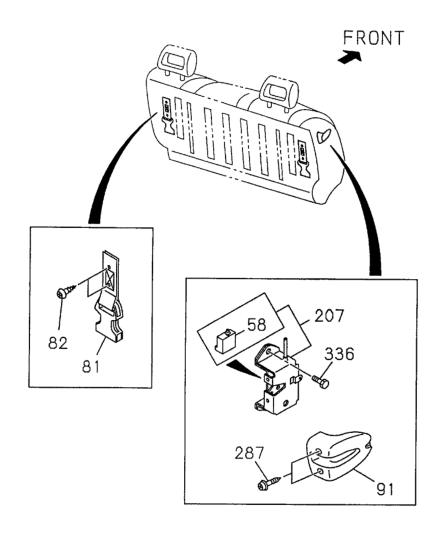 FRONT

82

81

58

207

336

287

91