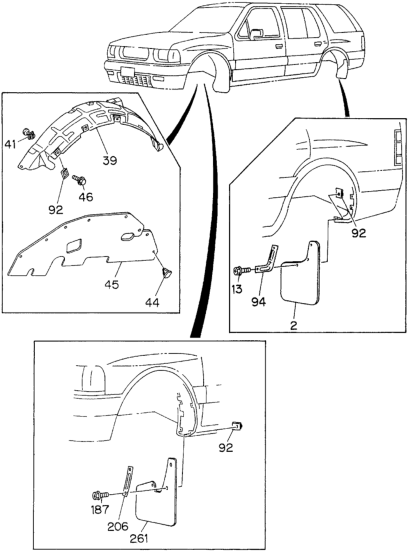 41
39
92
46
45
44
92
13
94
2
92
187
206
261