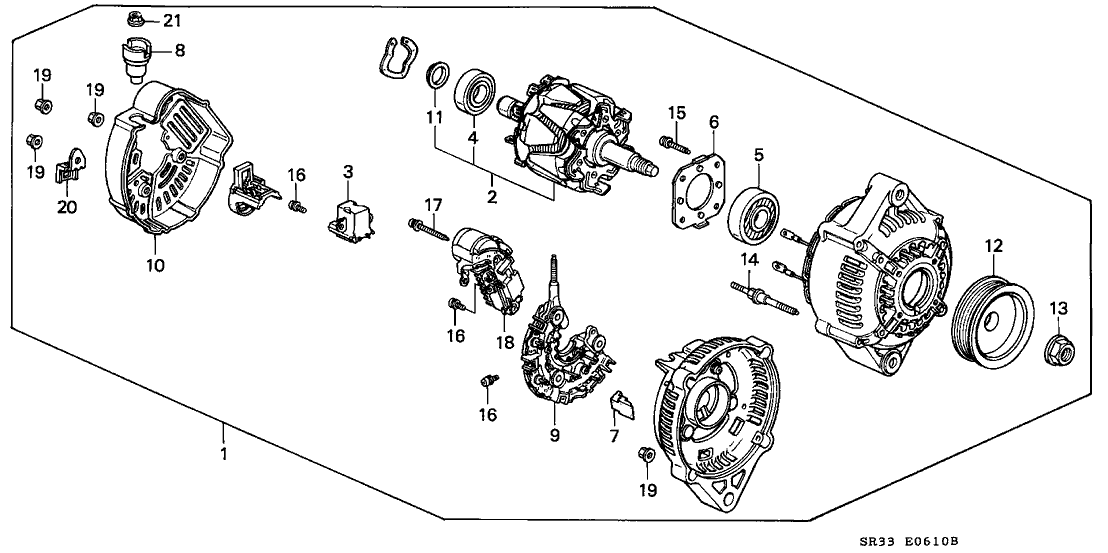 21
8
19
19
19
20
10
16
3
11
4
2
15
6
5
17
16
18
14
12
13
16
9
7
19
1
SR33 E0610B