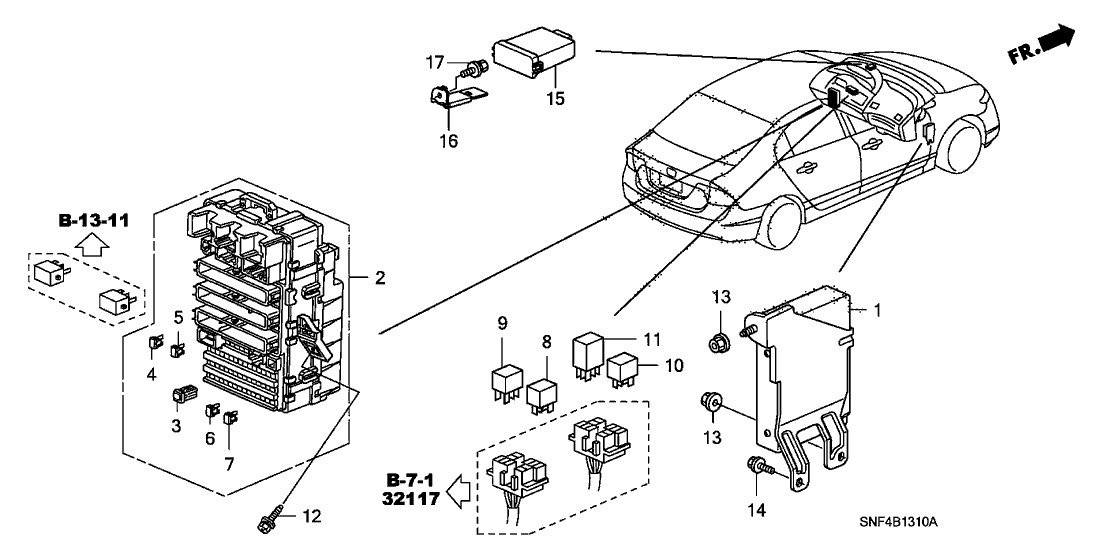 FR.

17

15

16

B-13-11

2

5

4

3

6

7

12

9

8

11

10

B-7-1
32117

13

1

13

14

SNF4B1310A