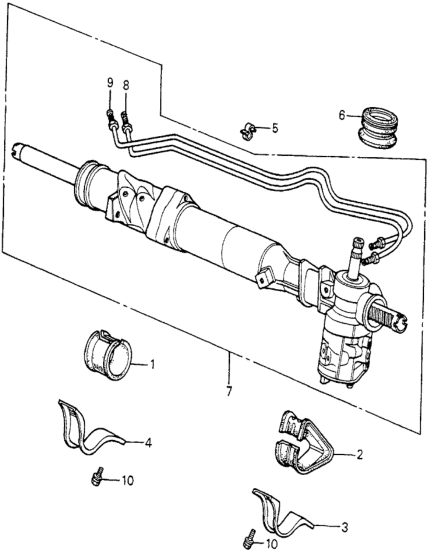 9
8
5
6
1
7
4
2
10
3
10