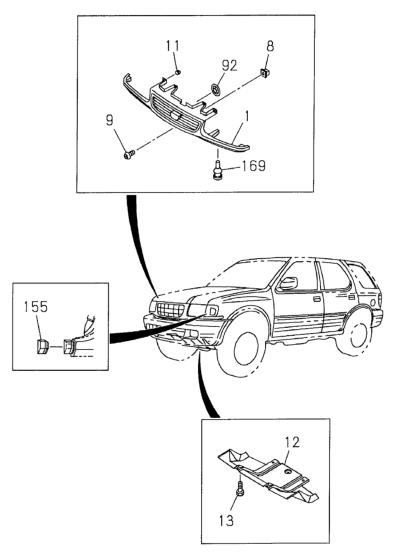 11
8
92
9
1
169
155
12
13