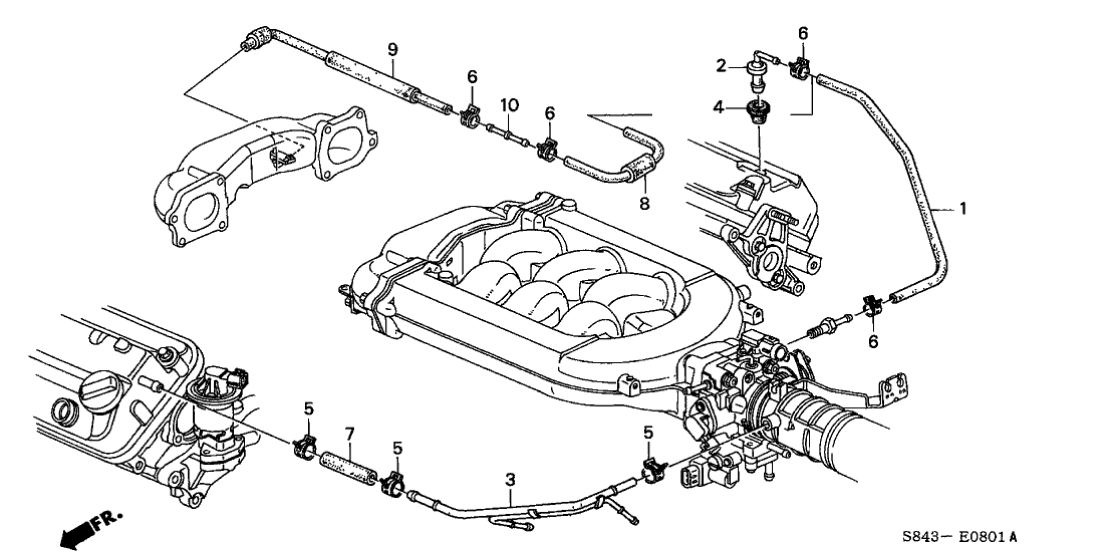 9
6
10
6
8
2
6
4
1
6
5
7
5
3
5
FR.
S843— E0801 A