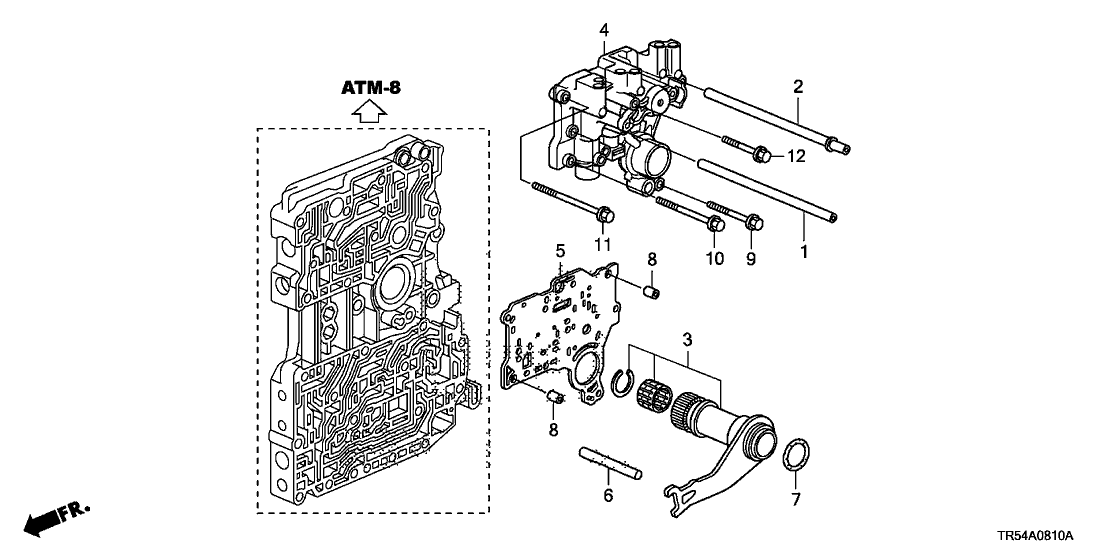 ATM-8

4
2
12
11
10
9
1
5
8
3
8
6
7

FR.

TR54A0810A