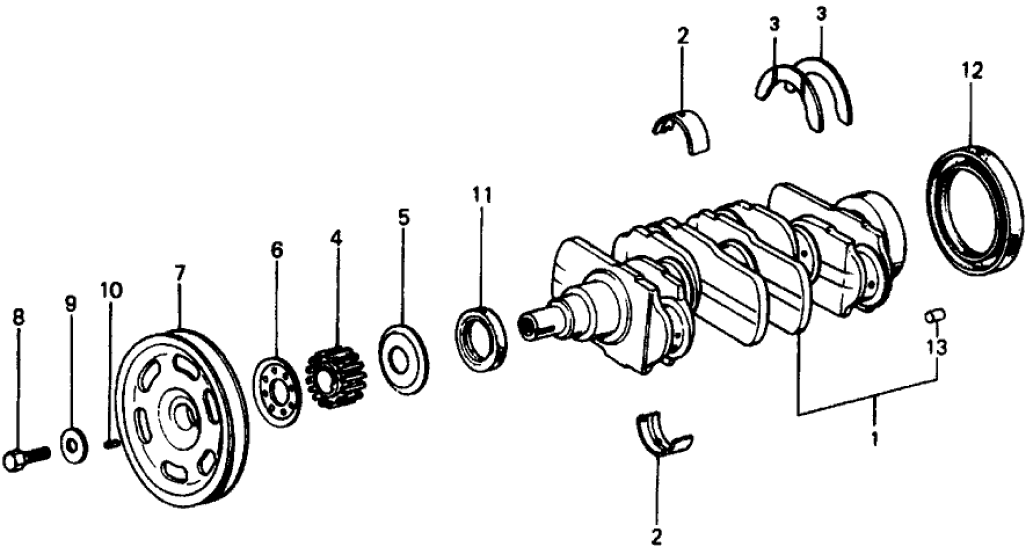 2
3
3
12
11
5
4
6
7
10
9
8
13
1
2