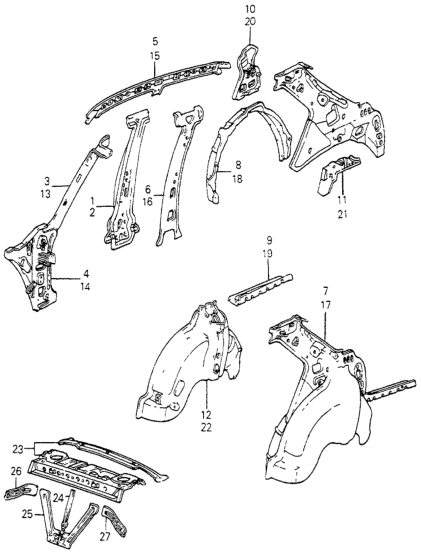 10
20

5
15

3
13

1
2

6
16

8
18

11
21

4
14

9
19

7
17

12
22

23

26

24

25

27