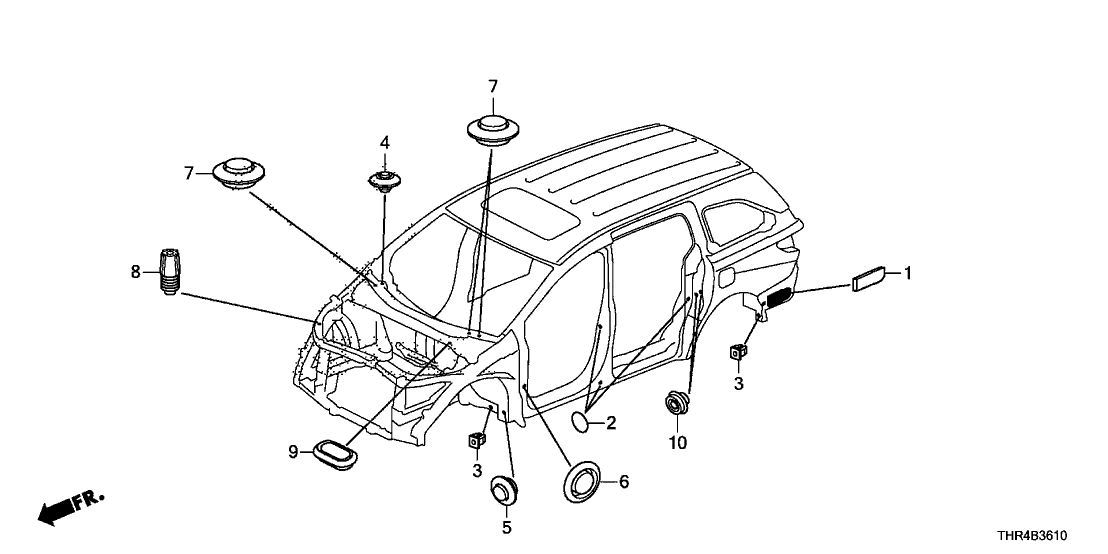 7
4
7
8
1
3
2
10
9
3
6
5
FR.
THR4B3610