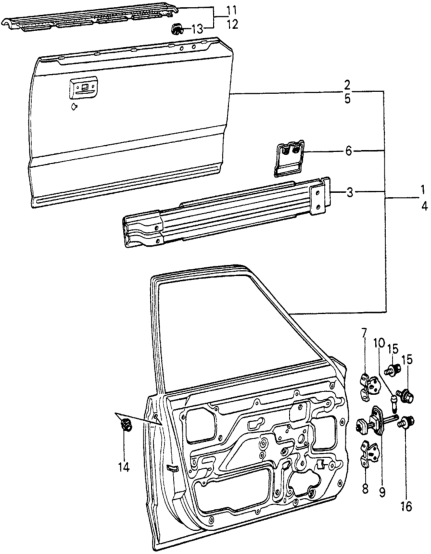 11
12
13
2
5
6
3
1
4
7
10
15
15
14
8
9
16