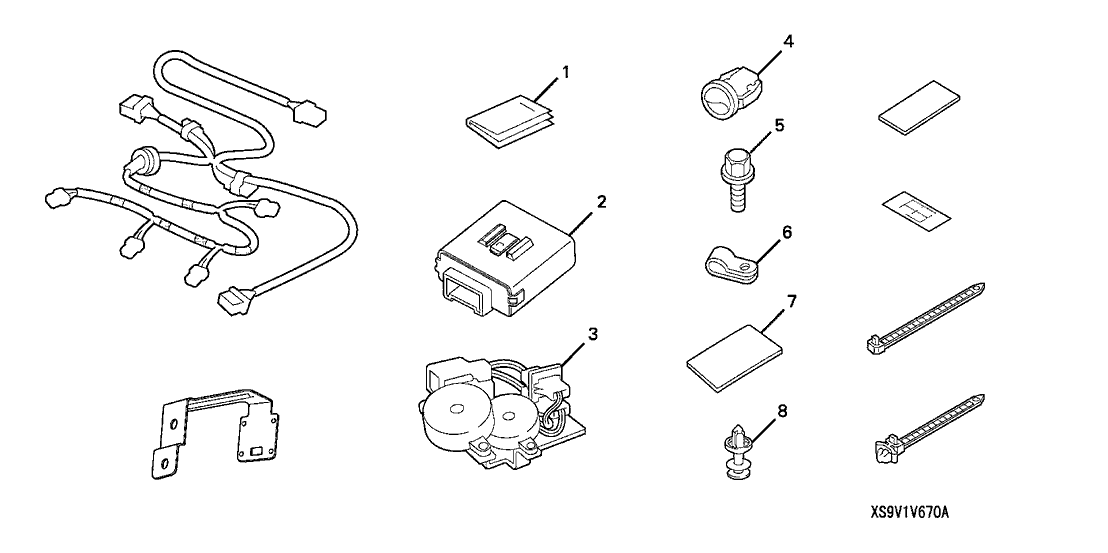 1
2
3
4
5
6
7
8
XS9V1V670A